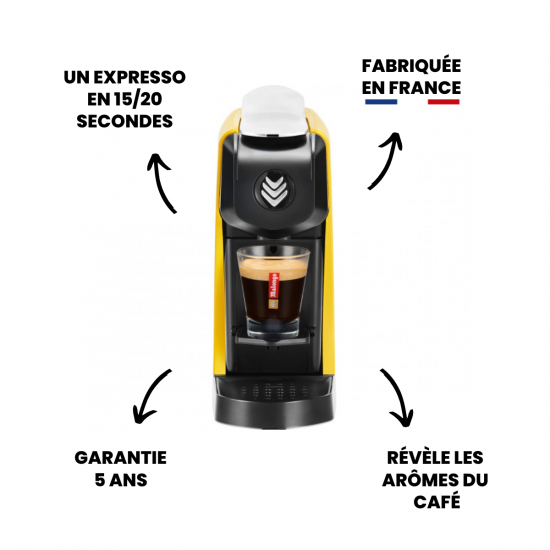 UN EXPRESSO EN 15/20 SECONDES

FABRIQUÉE EN FRANCE

Malongo

GARANTIE 5 ANS

RÉVÈLE LES ARÔMES DU CAFÉ