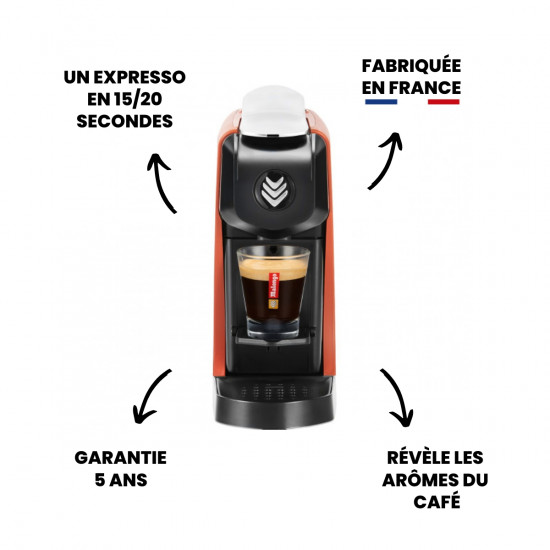 UN EXPRESSO EN 15/20 SECONDES

FABRIQUÉE EN FRANCE

Malongo

GARANTIE 5 ANS

RÉVÈLE LES ARÔMES DU CAFÉ