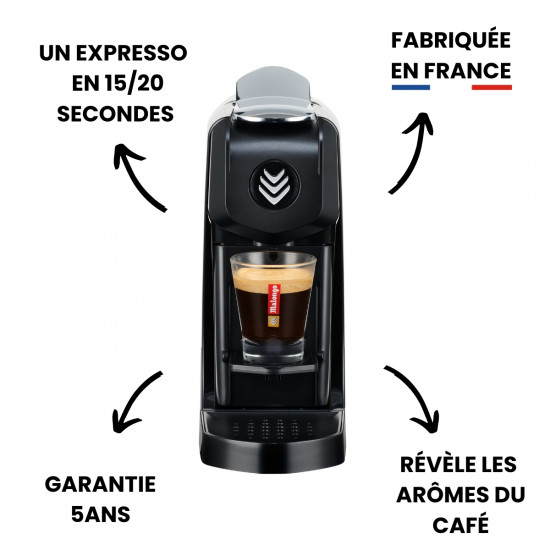 UN EXPRESSO EN 15/20 SECONDES

FABRIQUÉE EN FRANCE

Malongo

GARANTIE 5ANS

RÉVÈLE LES ARÔMES DU CAFÉ